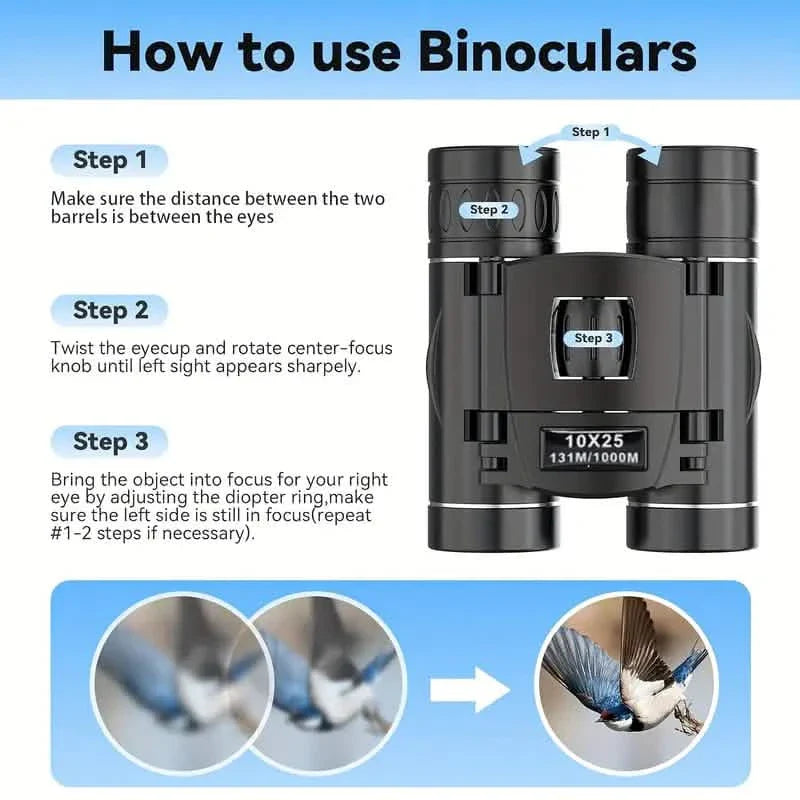 How to use Binoculars

Step 1

Make sure the distance between the two barrels is between the eyes

Step 2

Twist the eyecup and rotate center-focus knob until left sight appears sharpely.

Step 3

Bring the object into focus for your right eye by adjusting the diopter ring,make sure the left side is still in focus(repeat #1-2 steps if necessary).

Step 1

Step 2

Step 3

10X25
131M/1000M