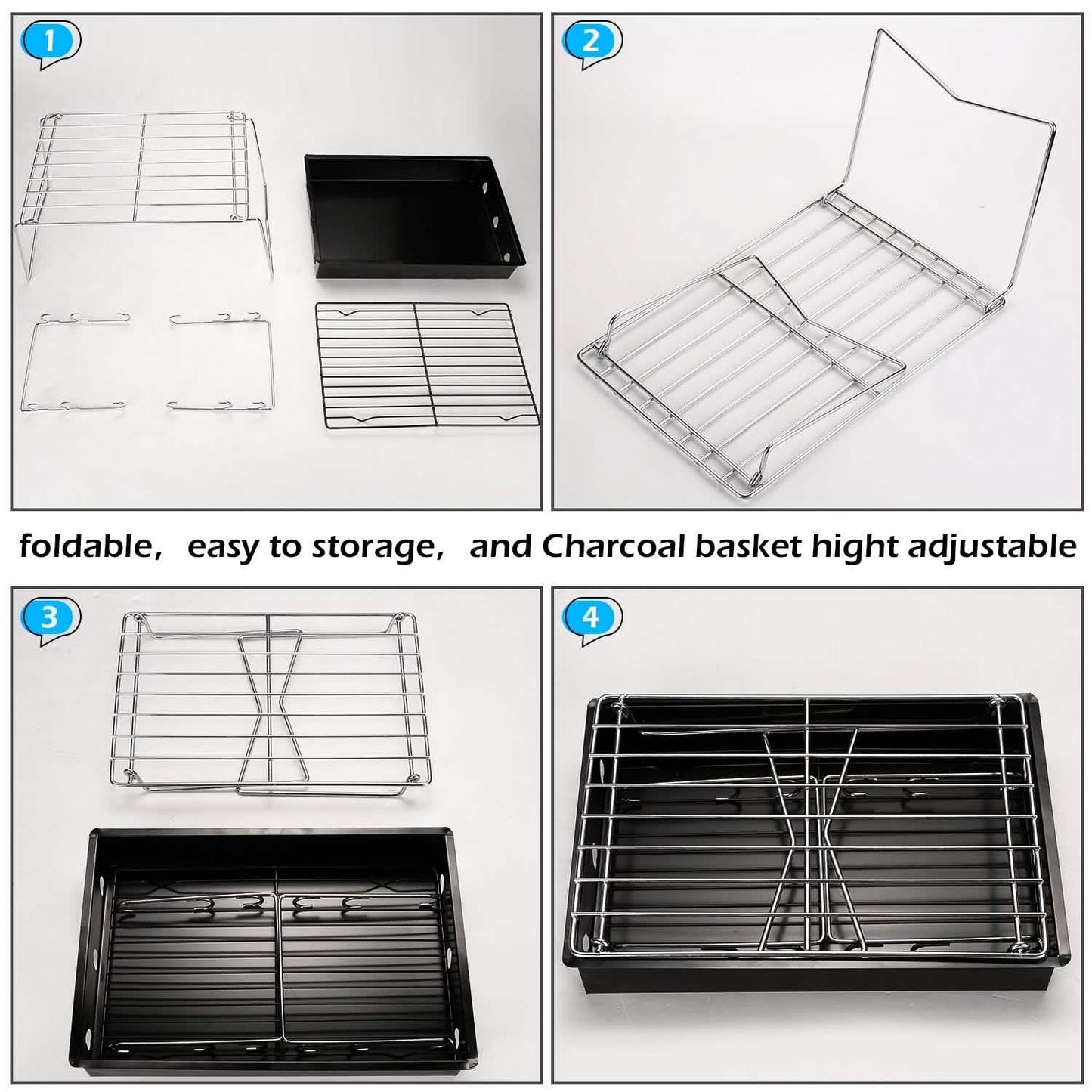 1

2

foldable, easy to storage, and Charcoal basket hight adjustable

3

4